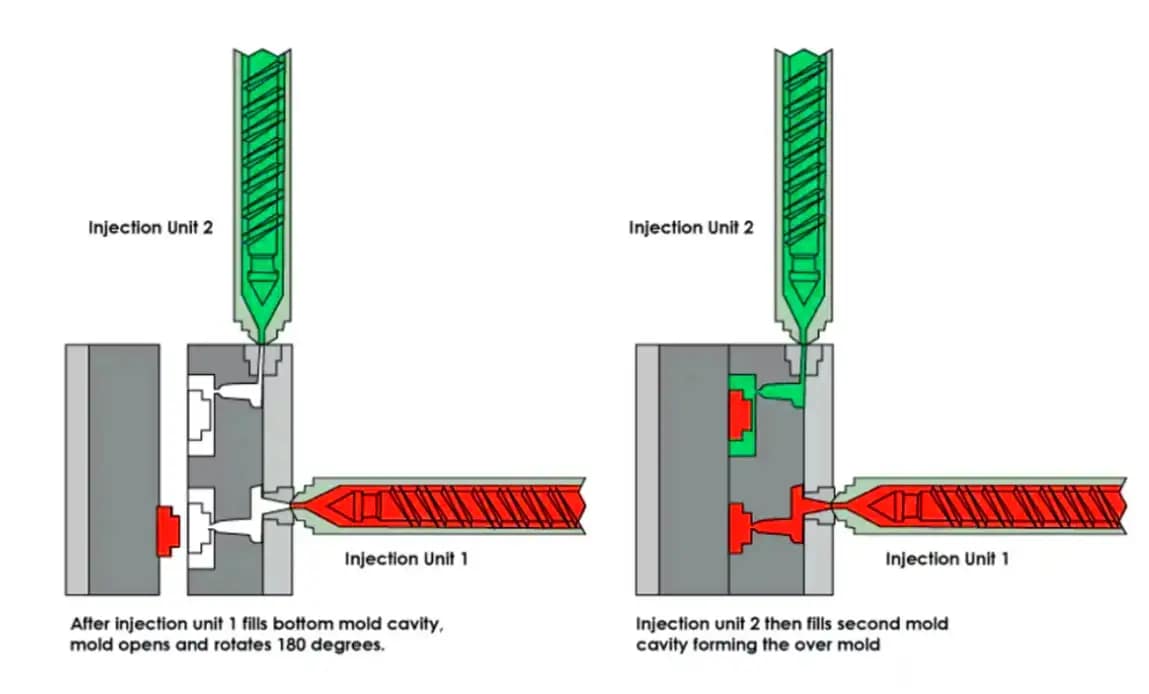 Injection Unit 2

Injection Unit 1

After injection unit 1 fills bottom mold cavity, mold opens and rotates 180 degrees.

Injection Unit 2

Injection Unit 1

Injection unit 2 then fills second mold cavity forming the over mold